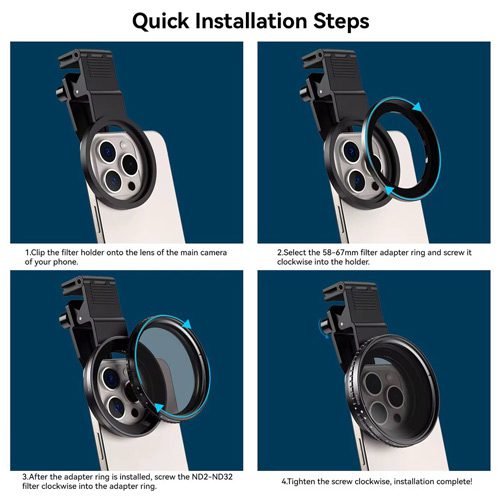 Quick Installation Steps

1.Clip the filter holder onto the lens of the main camera of your phone.

2.Select the 58-67mm filter adapter ring and screw it clockwise into the holder.

3.After the adapter ring is installed, screw the ND2-ND32 filter clockwise into the adapter ring.

4.Tighten the screw clockwise, installation complete!